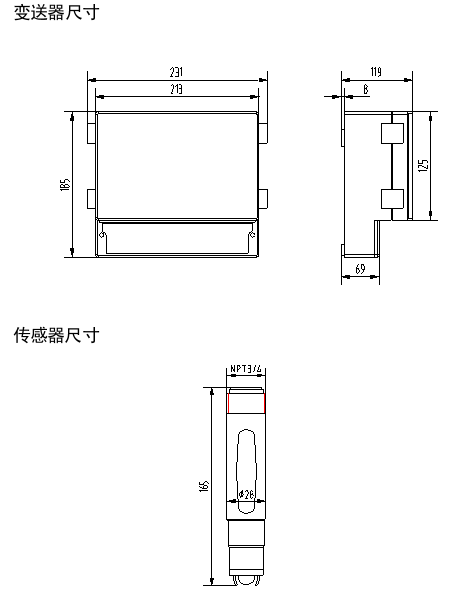 变送器尺寸

231
213
185

119
8
125
69

传感器尺寸

NPT3/4
165
$\phi 26$